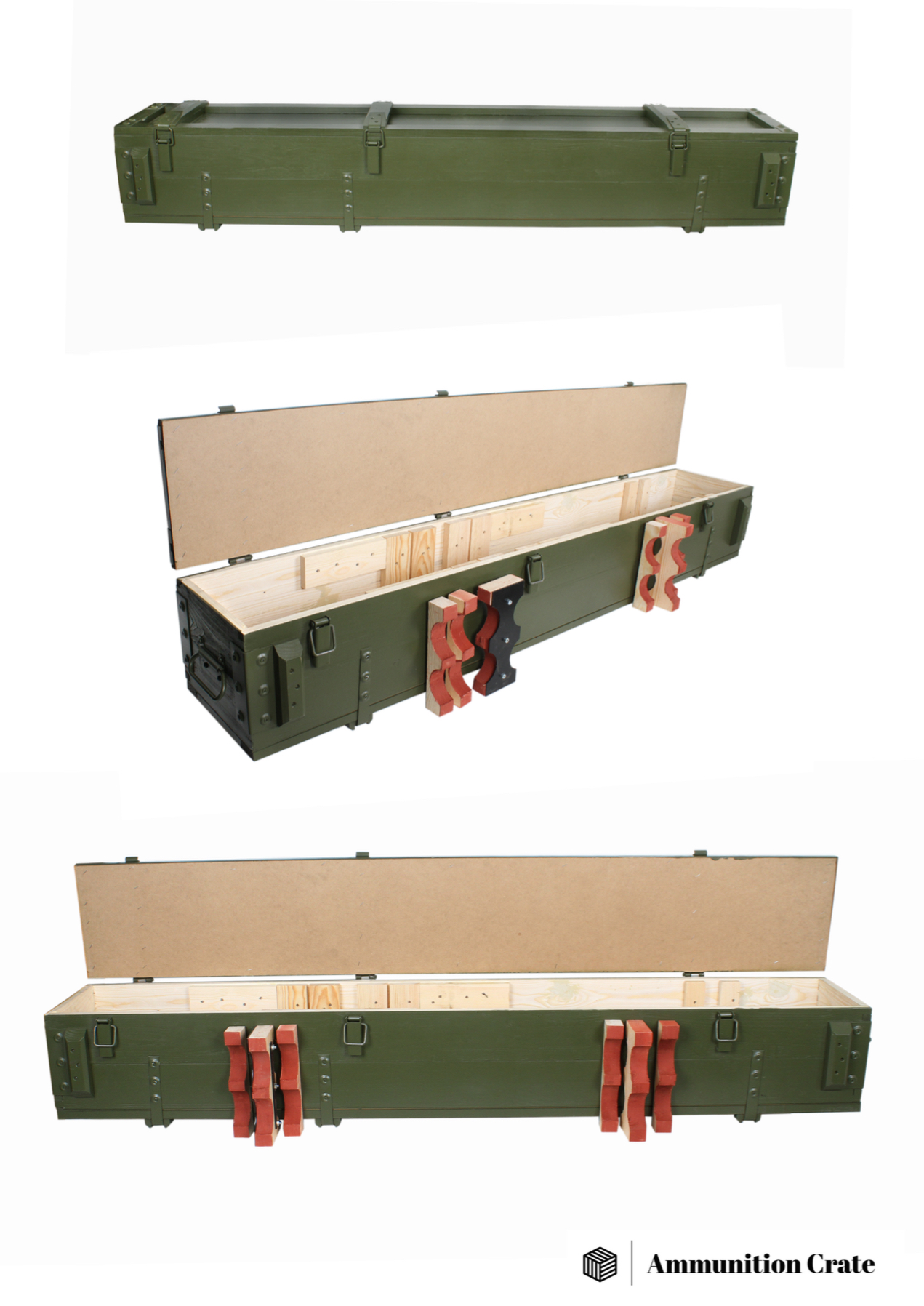 Ammunition Crate