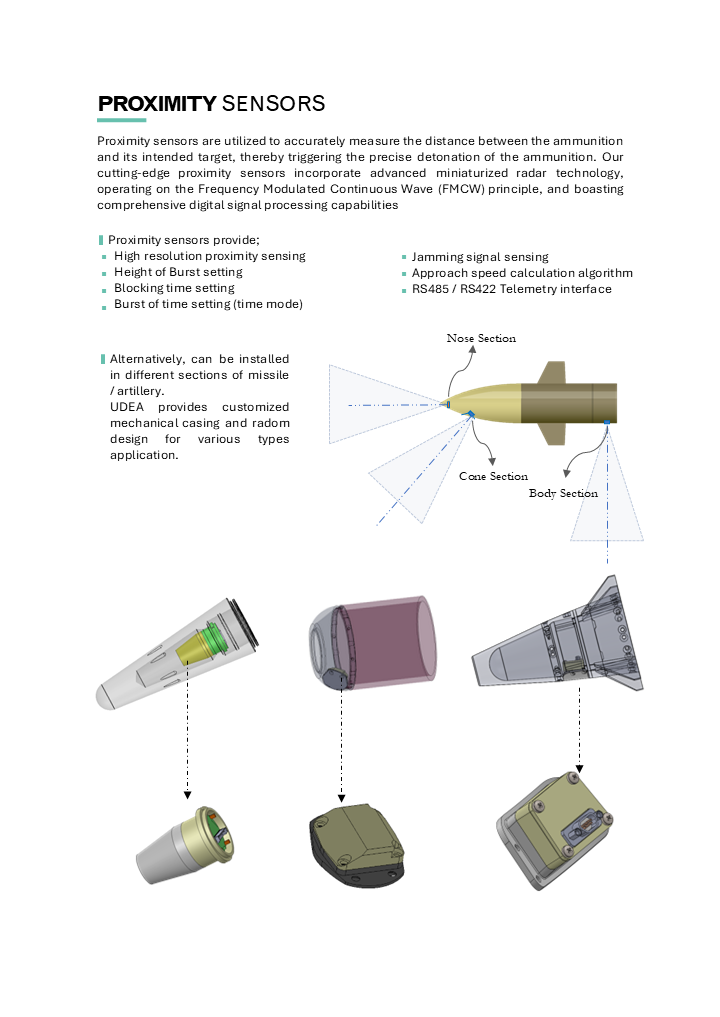 PROXIMITY SENSORS

Proximity sensors are utilized to accurately measure the distance between the ammunition and its intended target, thereby triggering the precise detonation of the ammunition. Our cutting-edge proximity sensors incorporate advanced miniaturized radar technology, operating on the Frequency Modulated Continuous Wave (FMCW) principle, and boasting comprehensive digital signal processing capabilities

Proximity sensors provide;
High resolution proximity sensing
Height of Burst setting
Blocking time setting
Burst of time setting (time mode)

Jamming signal sensing
Approach speed calculation algorithm
RS485 / RS422 Telemetry interface

Alternatively, can be installed in different sections of missile / artillery.
UDEA provides customized mechanical casing and radom design for various types application.

Nose Section
Cone Section
Body Section